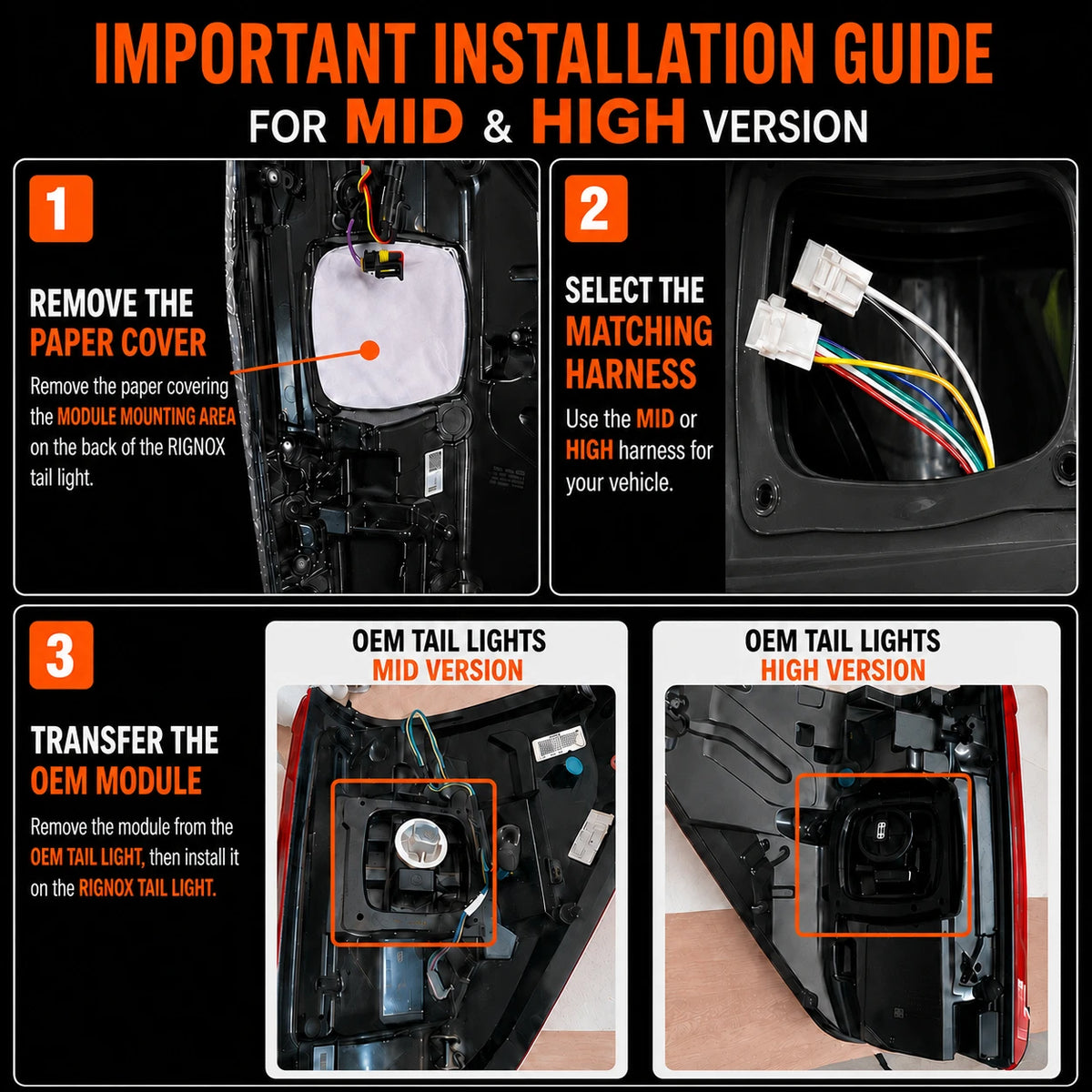 IMPORTANT INSTALLATION GUIDE
FOR MID & HIGH VERSION

1

REMOVE THE PAPER COVER

Remove the paper covering the MODULE MOUNTING AREA on the back of the RIGNOX tail light.

2

SELECT THE MATCHING HARNESS

Use the MID or HIGH harness for your vehicle.

3

TRANSFER THE OEM MODULE

Remove the module from the OEM TAIL LIGHT, then install it on the RIGNOX TAIL LIGHT.

OEM TAIL LIGHTS
MID VERSION

OEM TAIL LIGHTS
HIGH VERSION