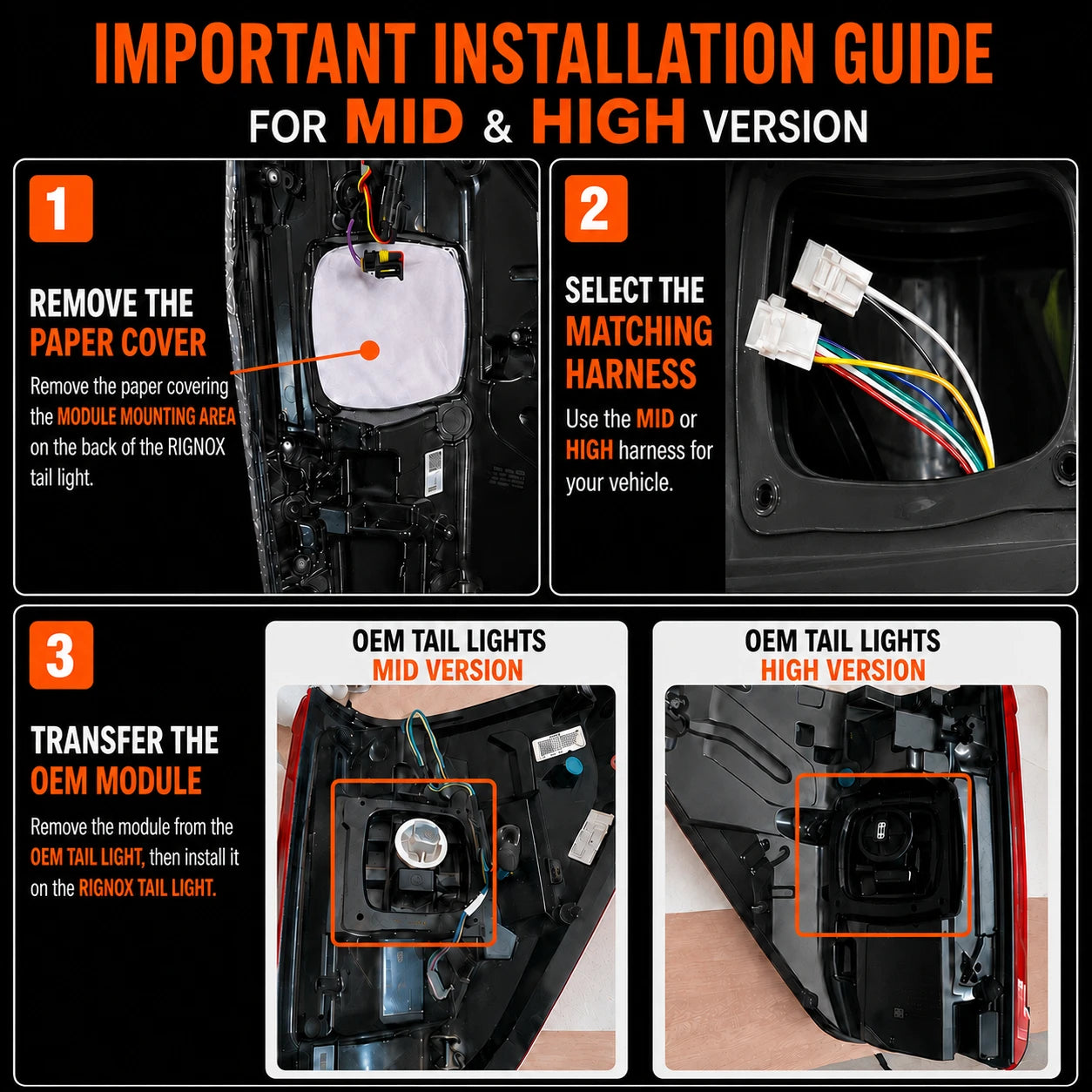 IMPORTANT INSTALLATION GUIDE
FOR MID & HIGH VERSION

1

REMOVE THE PAPER COVER

Remove the paper covering the MODULE MOUNTING AREA on the back of the RIGNOX tail light.

2

SELECT THE MATCHING HARNESS

Use the MID or HIGH harness for your vehicle.

3

TRANSFER THE OEM MODULE

Remove the module from the OEM TAIL LIGHT, then install it on the RIGNOX TAIL LIGHT.

OEM TAIL LIGHTS
MID VERSION

OEM TAIL LIGHTS
HIGH VERSION