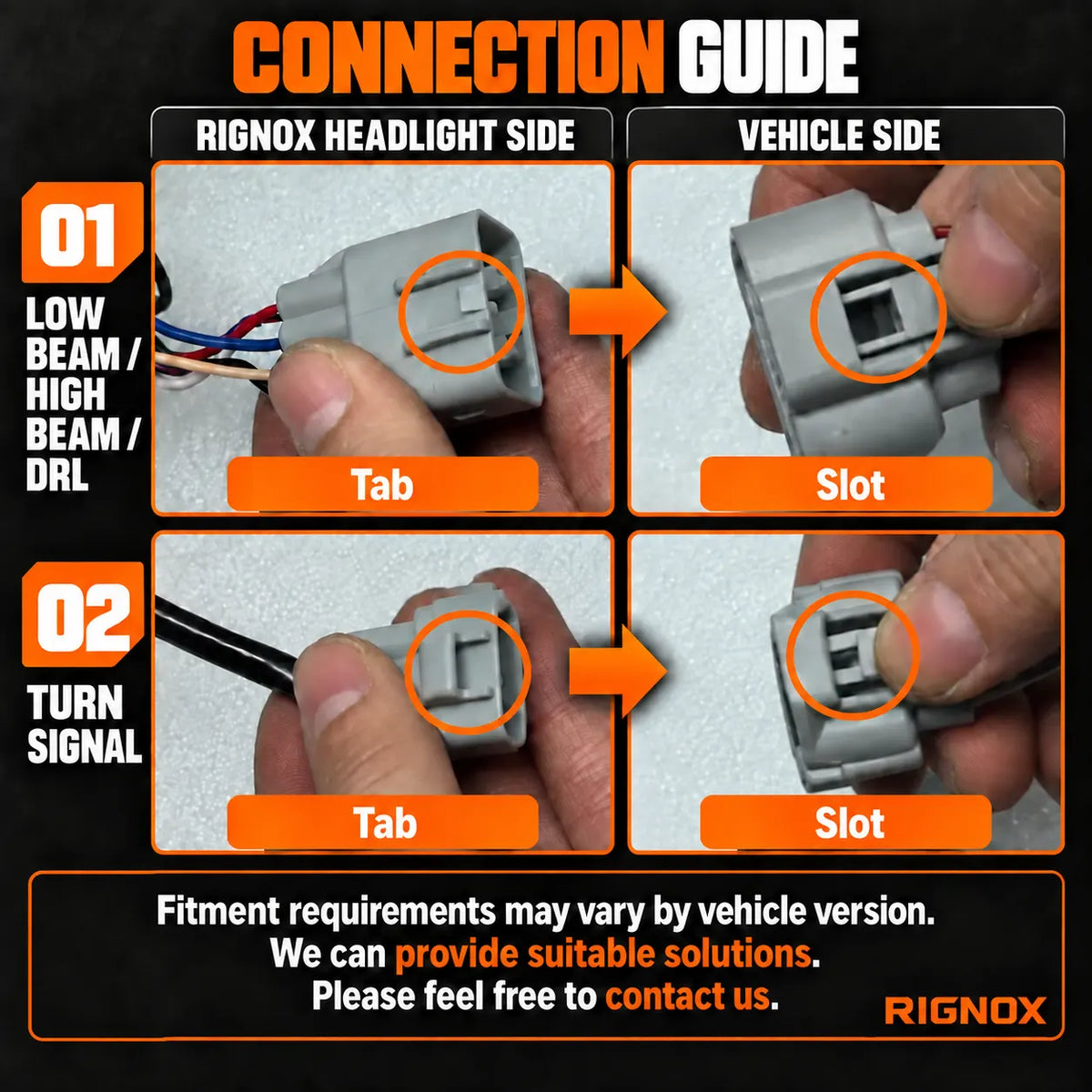 CONNECTION GUIDE

RIGNOX HEADLIGHT SIDE

VEHICLE SIDE

01

LOW
BEAM /
HIGH
BEAM /
DRL

Tab

Slot

02

TURN
SIGNAL

Tab

Slot

Fitment requirements may vary by vehicle version.
We can provide suitable solutions.
Please feel free to contact us.

RIGNOX